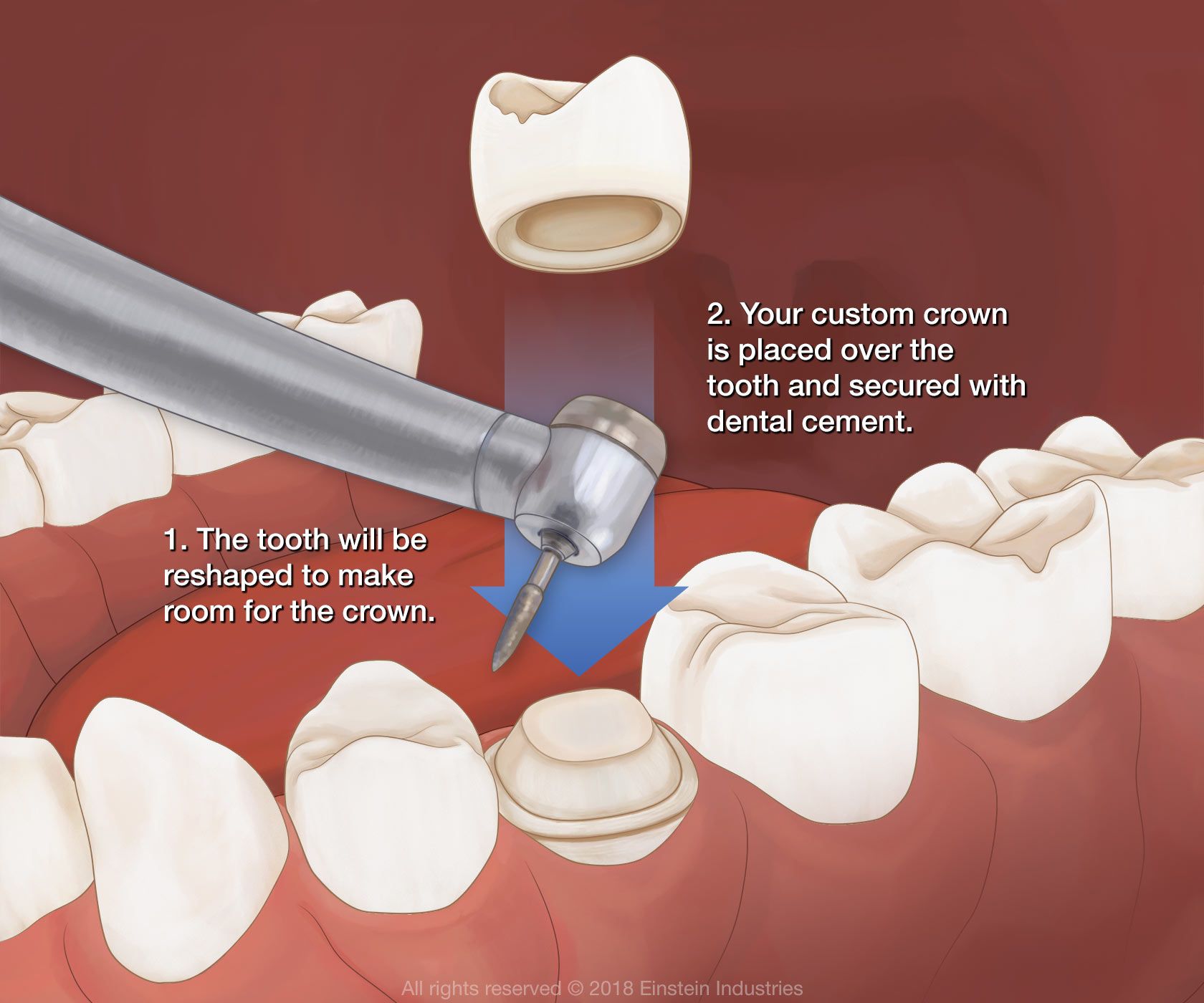 2. Your custom crown is placed over the tooth and secured with dental cement.

1. The tooth will be reshaped to make room for the crown.

All rights reserved © 2018 Einstein Industries